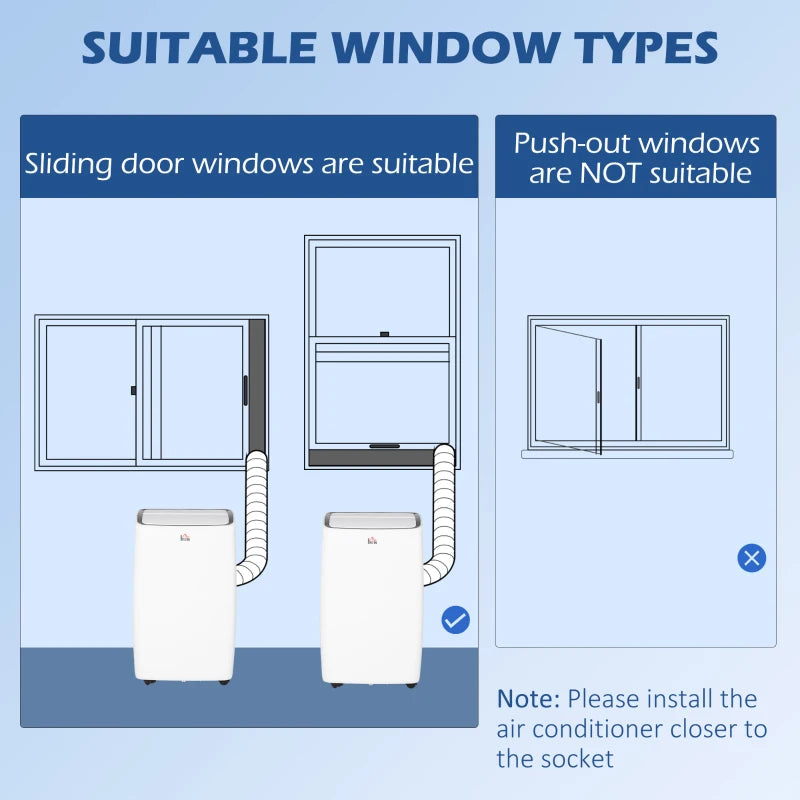 SUITABLE WINDOW TYPES

Sliding door windows are suitable

Push-out windows are NOT suitable

Note: Please install the air conditioner closer to the socket