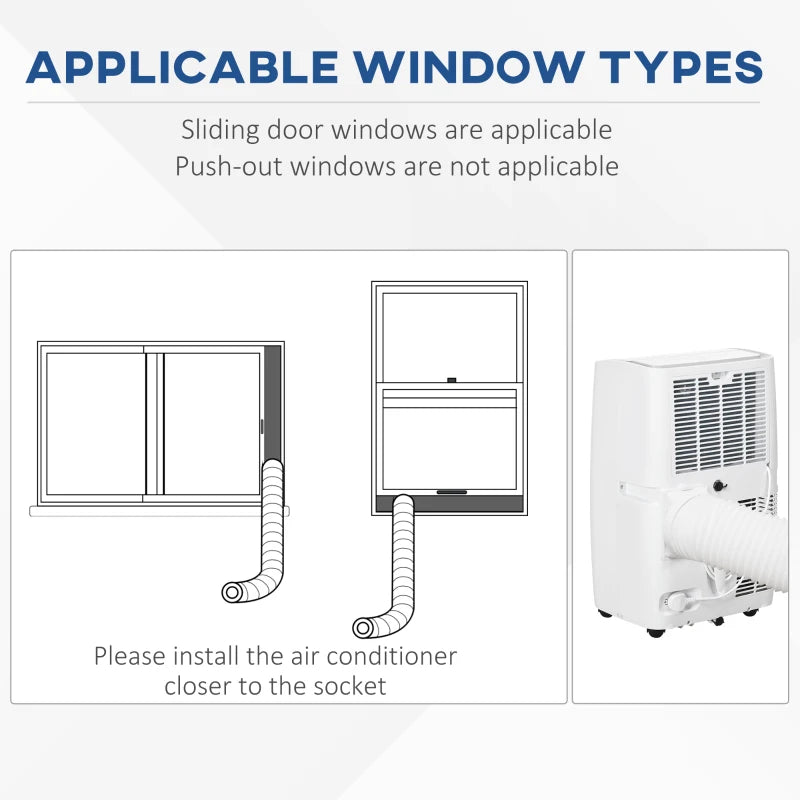 APPLICABLE WINDOW TYPES

Sliding door windows are applicable
Push-out windows are not applicable

Please install the air conditioner closer to the socket